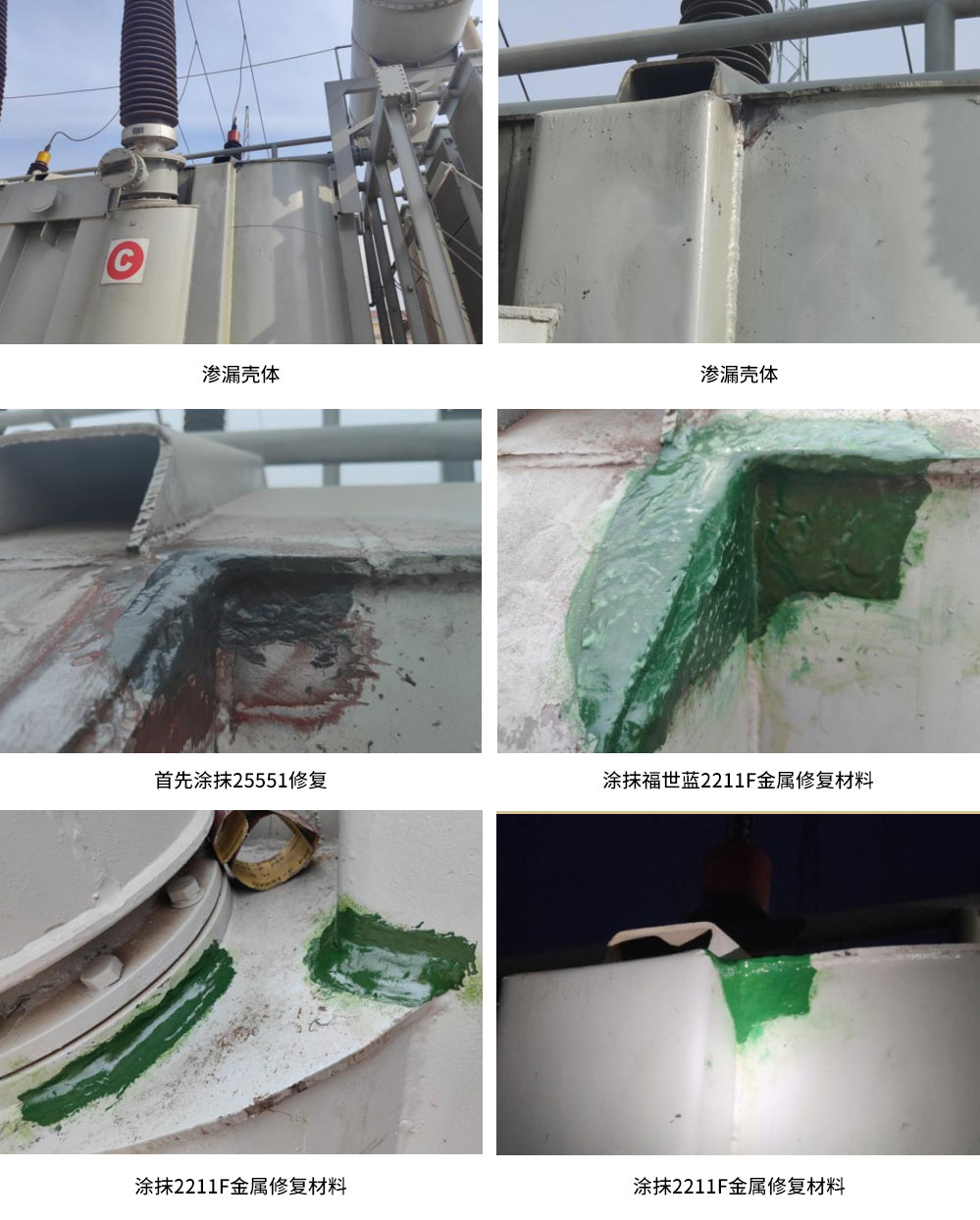 C

渗漏壳体

渗漏壳体

首先涂抹25551修复

涂抹福世蓝2211F金属修复材料

涂抹2211F金属修复材料

涂抹2211F金属修复材料